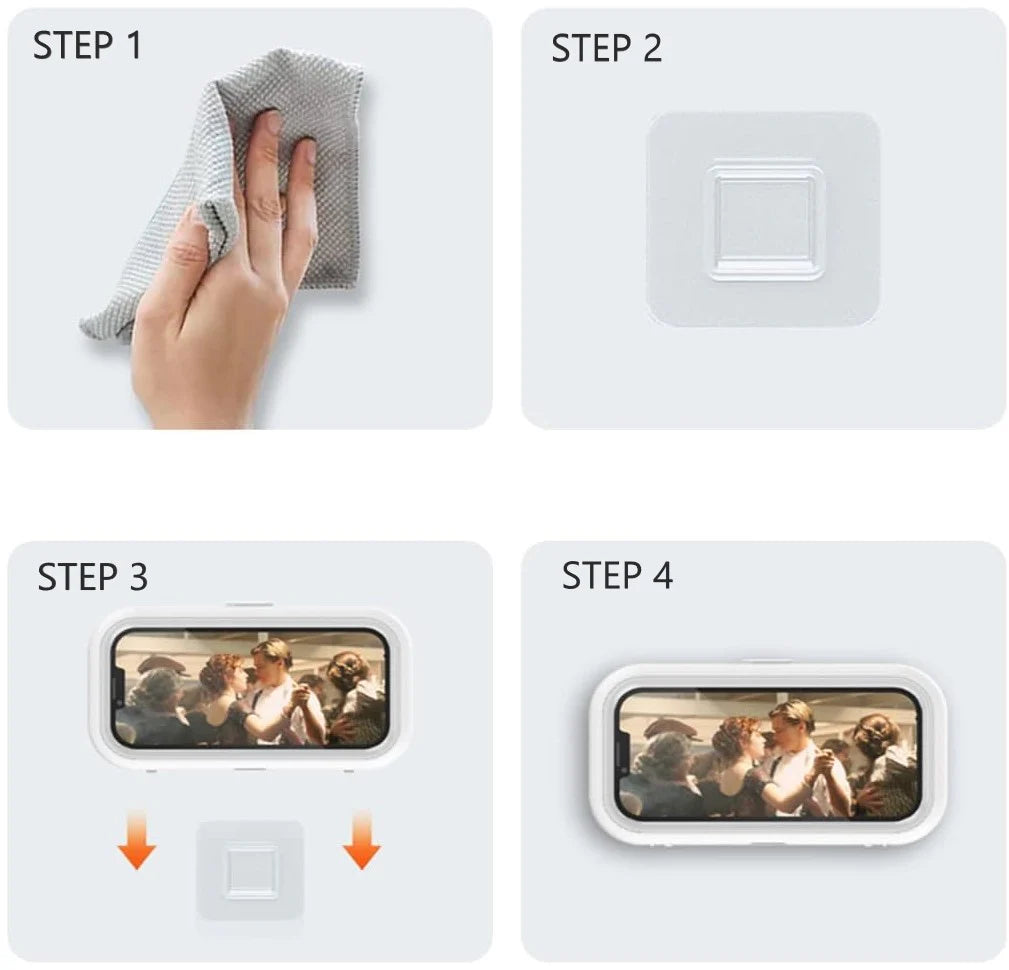 STEP 1

STEP 2

STEP 3

STEP 4