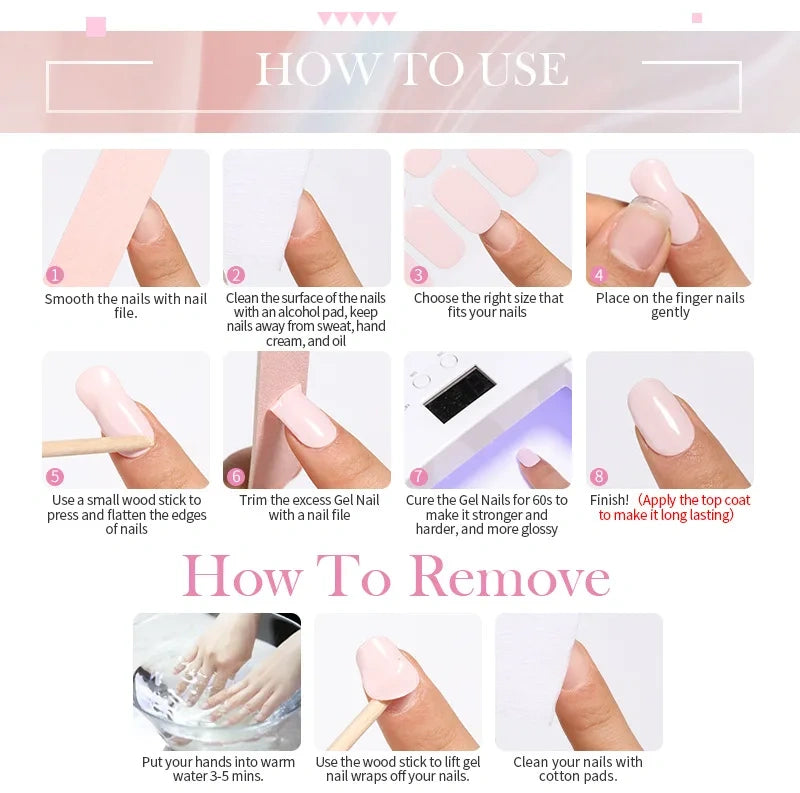 HOW TO USE

1
Smooth the nails with nail file.

2
Clean the surface of the nails with an alcohol pad, keep nails away from sweat, hand cream, and oil

3
Choose the right size that fits your nails

4
Place on the finger nails gently

5
Use a small wood stick to press and flatten the edges of nails

6
Trim the excess Gel Nail with a nail file

7
Cure the Gel Nails for 60s to make it stronger and harder, and more glossy

8
Finish! (Apply the top coat to make it long lasting)

How To Remove

Put your hands into warm water 3-5 mins.

Use the wood stick to lift gel nail wraps off your nails.

Clean your nails with cotton pads.