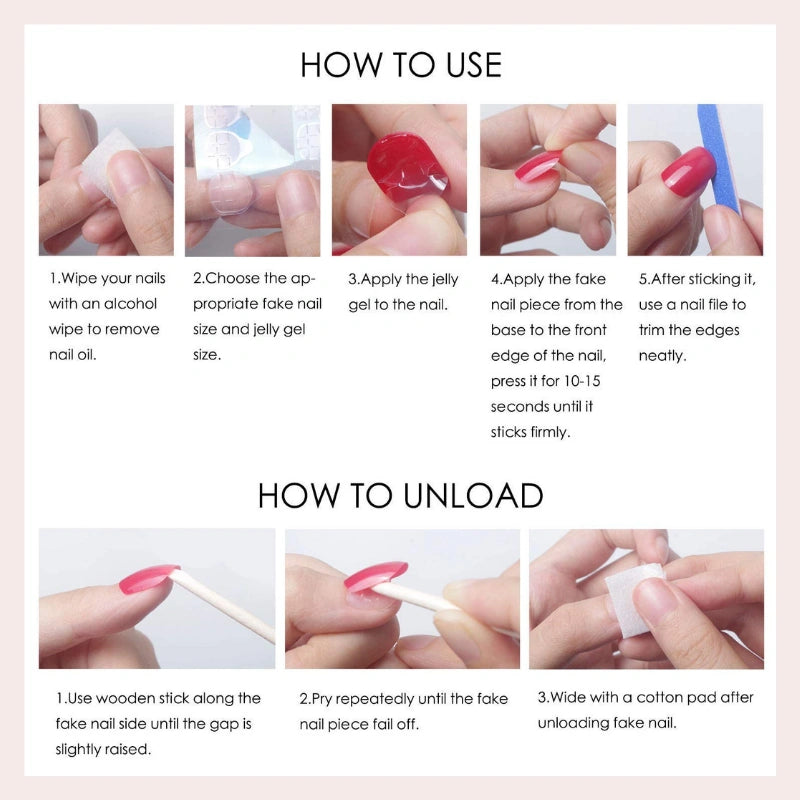 HOW TO USE

1.Wipe your nails with an alcohol wipe to remove nail oil.

2.Choose the appropriate fake nail size and jelly gel size.

3.Apply the jelly gel to the nail.

4.Apply the fake nail piece from the base to the front edge of the nail, press it for 10-15 seconds until it sticks firmly.

5.After sticking it, use a nail file to trim the edges neatly.

HOW TO UNLOAD

1.Use wooden stick along the fake nail side until the gap is slightly raised.

2.Pry repeatedly until the fake nail piece fail off.

3.Wide with a cotton pad after unloading fake nail.